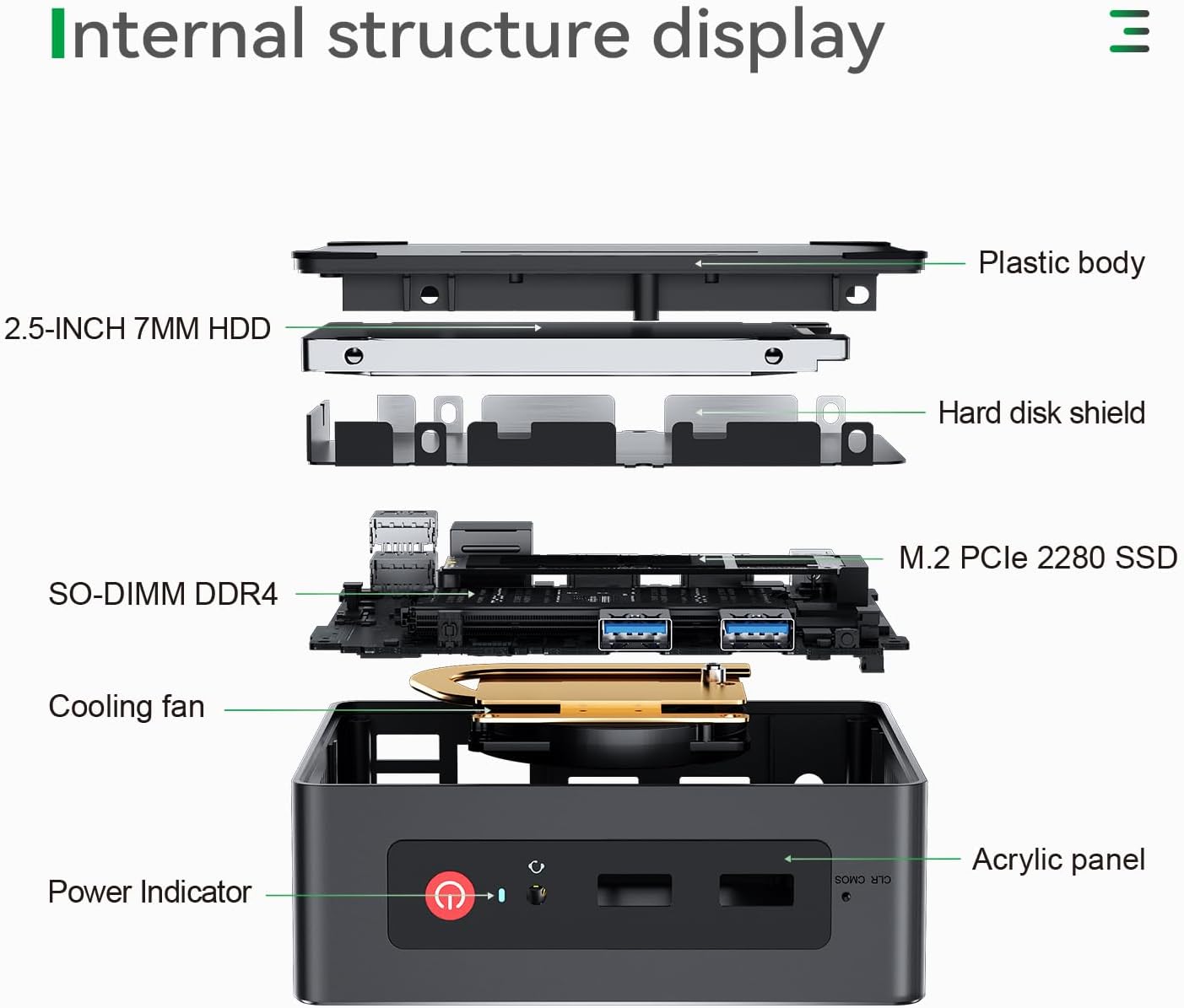 Internal structure display

Plastic body

2.5-INCH 7MM HDD

Hard disk shield

M.2 PCIe 2280 SSD

SO-DIMM DDR4

Cooling fan

Acrylic panel

CLR CMOS

Power Indicator